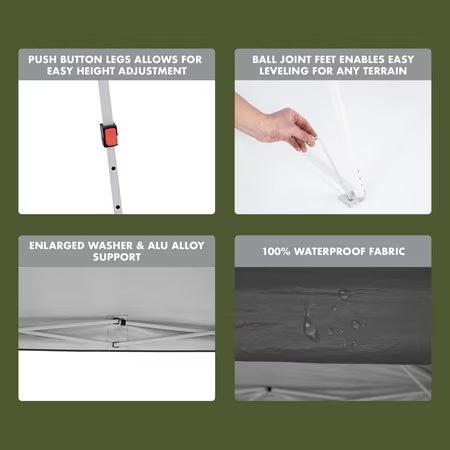 PUSH BUTTON LEGS ALLOWS FOR EASY HEIGHT ADJUSTMENT

BALL JOINT FEET ENABLES EASY LEVELING FOR ANY TERRAIN

ENLARGED WASHER & ALU ALLOY SUPPORT

100% WATERPROOF FABRIC