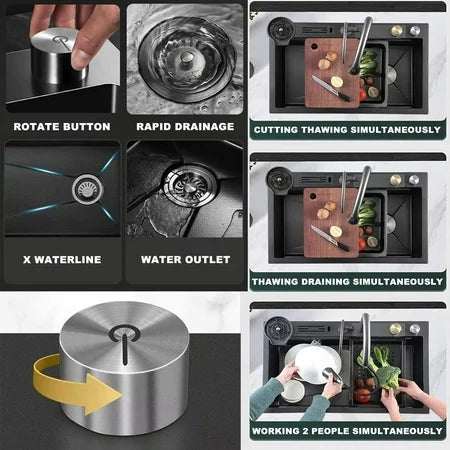 ROTATE BUTTON

RAPID DRAINAGE

X WATERLINE

WATER OUTLET

CUTTING THAWING SIMULTANEOUSLY

THAWING DRAINING SIMULTANEOUSLY

WORKING 2 PEOPLE SIMULTANEOUSLY