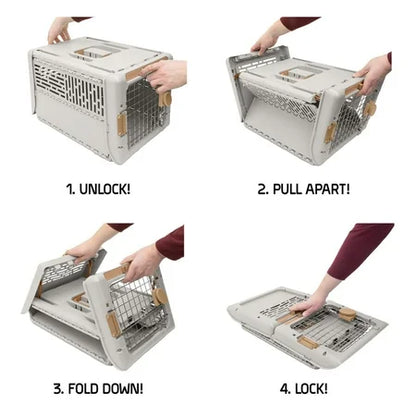 1. UNLOCK!

2. PULL APART!

3. FOLD DOWN!

4. LOCK!